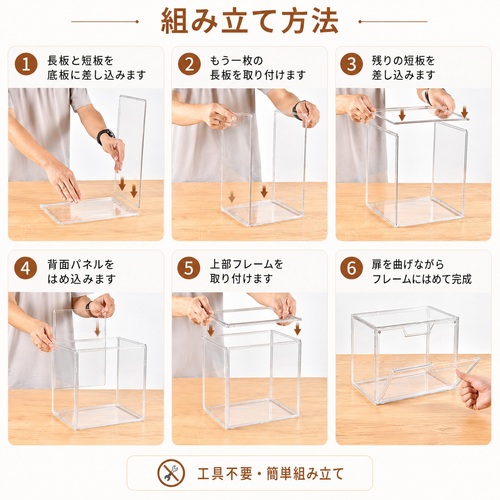 組み立て方法

1 長板と短板を底板に差し込みます

2 もう一枚の長板を取り付けます

3 残りの短板を差し込みます

4 背面パネルをはめ込みます

5 上部フレームを取り付けます

6 扉を曲げながらフレームにはめて完成

工具不要・簡単組み立て