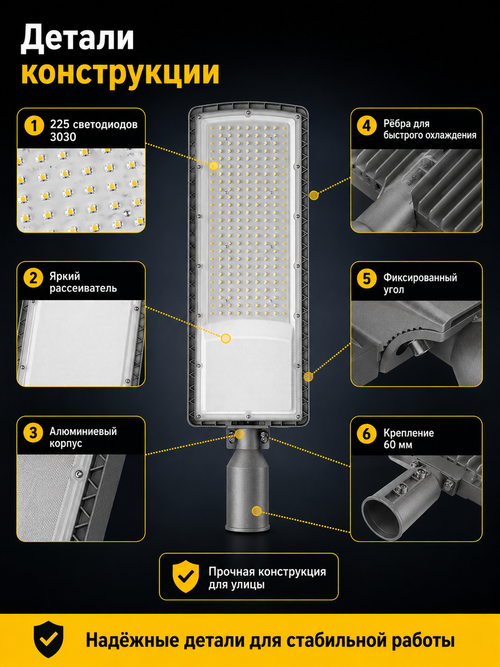 Детали конструкции

1 225 светодиодов 3030

2 Яркий рассеиватель

3 Алюминиевый корпус

4 Рёбра для быстрого охлаждения

5 Фиксированный угол

6 Крепление 60 мм

Прочная конструкция для улицы

Надёжные детали для стабильной работы