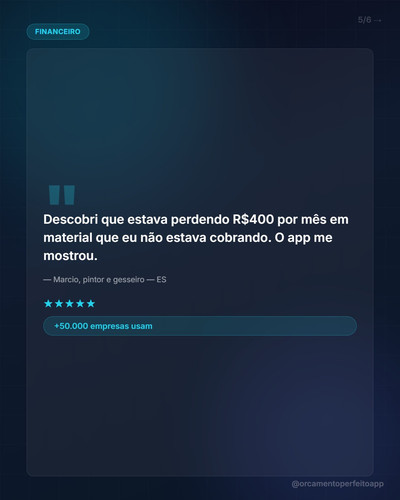 FINANCEIRO

5/6 →

"

Descobri que estava perdendo R$400 por mês em material que eu não estava cobrando. O app me mostrou.

— Marcio, pintor e gesseiro — ES

★★★★★

+50.000 empresas usam

@orcamentoperfeitoapp