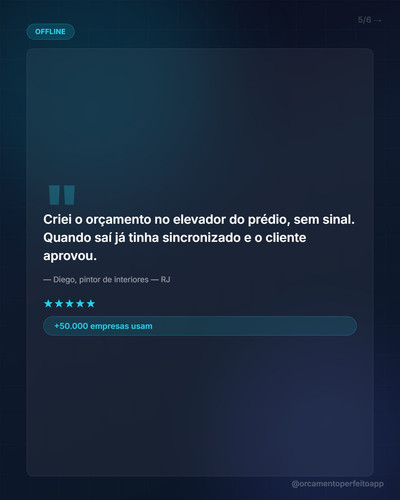 OFFLINE

5/6 →

"

Criei o orçamento no elevador do prédio, sem sinal. Quando saí já tinha sincronizado e o cliente aprovou.

— Diego, pintor de interiores — RJ

★★★★★

+50.000 empresas usam

@orcamentoperfeitoapp