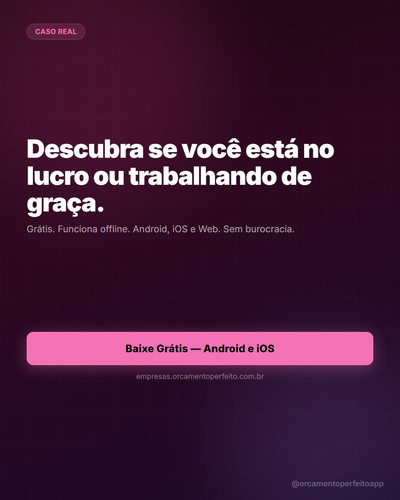 CASO REAL

Descubra se você está no lucro ou trabalhando de graça.

Grátis. Funciona offline. Android, iOS e Web. Sem burocracia.

Baixe Grátis — Android e iOS

empresas.orcamentoperfeito.com.br

@orcamentoperfeitoapp