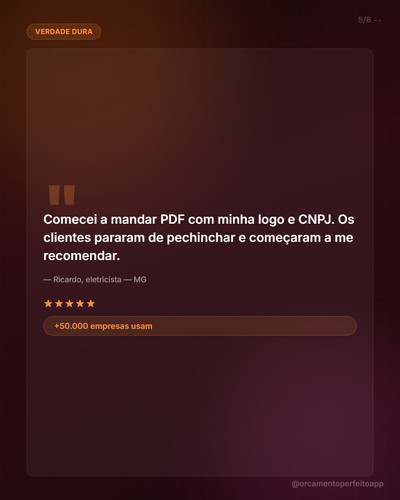 VERDADE DURA

5/6 →

"

Comecei a mandar PDF com minha logo e CNPJ. Os clientes pararam de pechinchar e começaram a me recomendar.

— Ricardo, eletricista — MG

★★★★★

+50.000 empresas usam

@orcamentoperfeitoapp