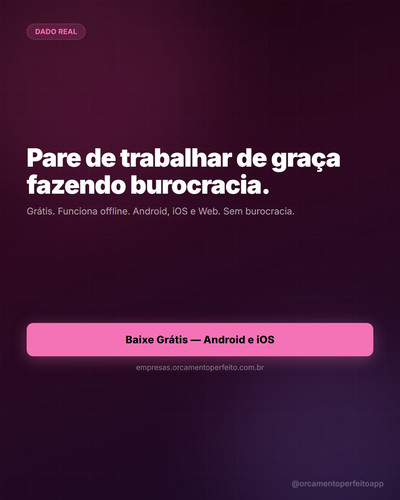 DADO REAL

Pare de trabalhar de graça fazendo burocracia.

Grátis. Funciona offline. Android, iOS e Web. Sem burocracia.

Baixe Grátis — Android e iOS

empresas.orcamentoperfeito.com.br

@orcamentoperfeitoapp