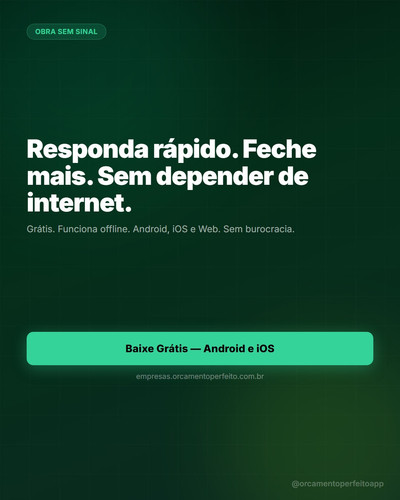 OBRA SEM SINAL

Responda rápido. Feche mais. Sem depender de internet.

Grátis. Funciona offline. Android, iOS e Web. Sem burocracia.

Baixe Grátis — Android e iOS

empresas.orcamentoperfeito.com.br

@orcamentoperfeitoapp