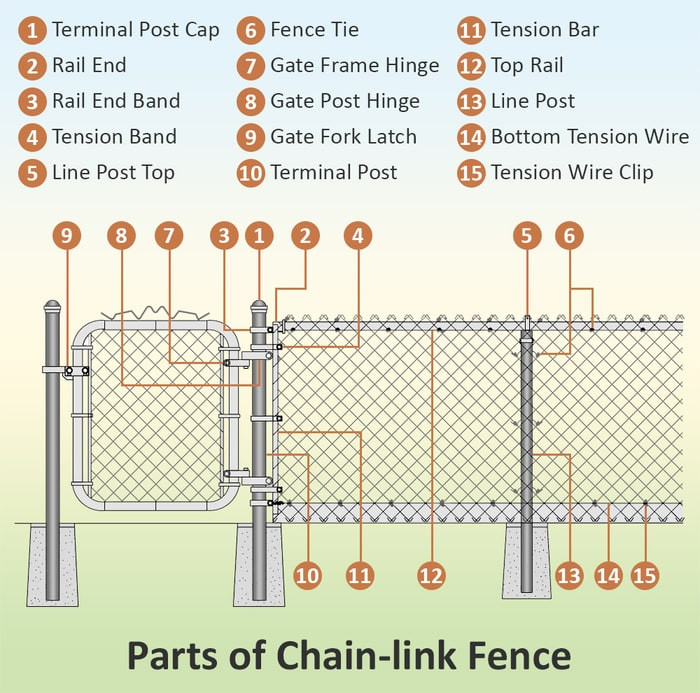 1 Terminal Post Cap
2 Rail End
3 Rail End Band
4 Tension Band
5 Line Post Top

6 Fence Tie
7 Gate Frame Hinge
8 Gate Post Hinge
9 Gate Fork Latch
10 Terminal Post

11 Tension Bar
12 Top Rail
13 Line Post
14 Bottom Tension Wire
15 Tension Wire Clip

9 8 7 3 1 2 4 5 6

10 11 12 13 14 15

Parts of Chain-link Fence