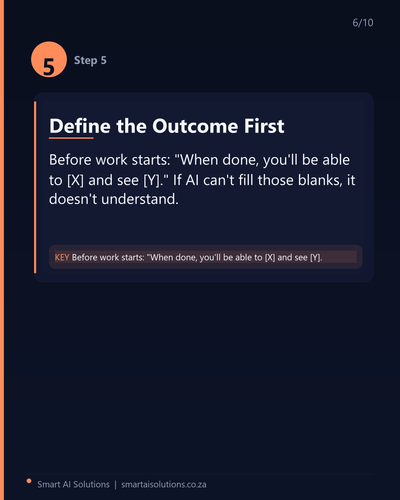 6/10

5 Step 5

Define the Outcome First

Before work starts: "When done, you'll be able to [X] and see [Y]." If AI can't fill those blanks, it doesn't understand.

KEY Before work starts: "When done, you'll be able to [X] and see [Y].

Smart AI Solutions | smartaisolutions.co.za