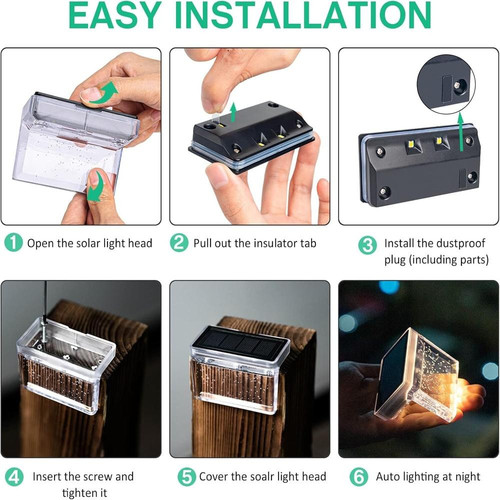 EASY INSTALLATION

1 Open the solar light head

2 Pull out the insulator tab

3 Install the dustproof plug (including parts)

4 Insert the screw and tighten it

5 Cover the soalr light head

6 Auto lighting at night