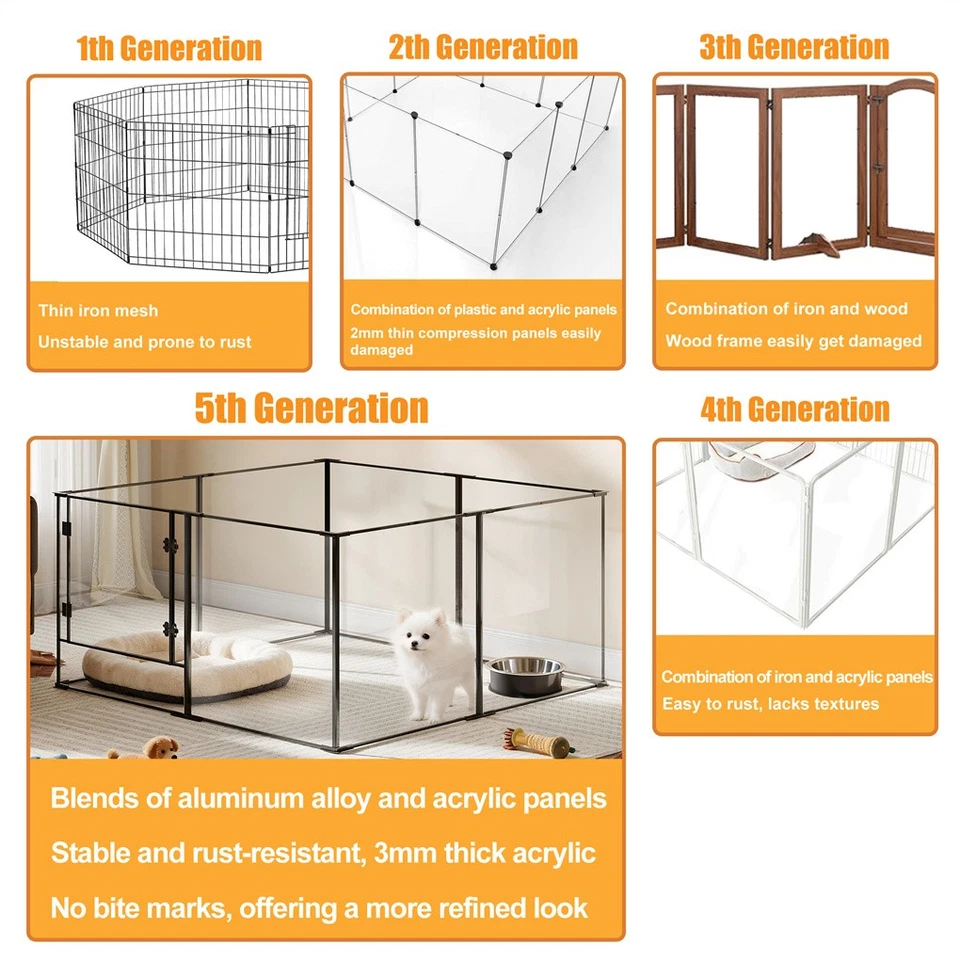 1th Generation

Thin iron mesh

Unstable and prone to rust

2th Generation

Combination of plastic and acrylic panels

2mm thin compression panels easily damaged

3th Generation

Combination of iron and wood

Wood frame easily get damaged

5th Generation

Blends of aluminum alloy and acrylic panels

Stable and rust-resistant, 3mm thick acrylic

No bite marks, offering a more refined look

4th Generation

Combination of iron and acrylic panels

Easy to rust, lacks textures