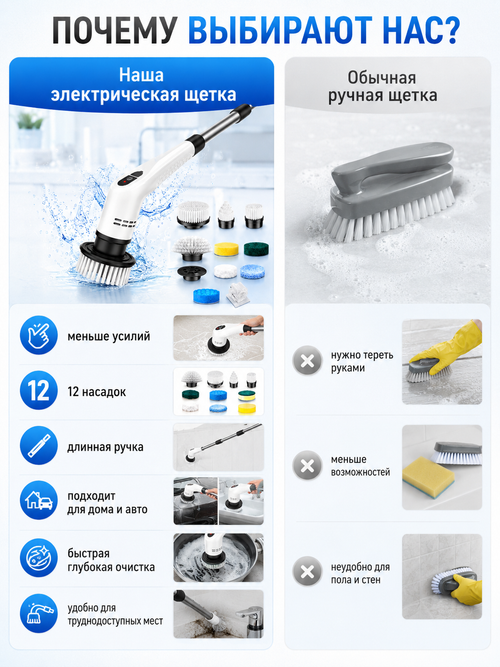 ПОЧЕМУ ВЫБИРАЮТ НАС?

Наша электрическая щетка

меньше усилий

12

12 насадок

длинная ручка

подходит для дома и авто

быстрая глубокая очистка

удобно для труднодоступных мест

Обычная ручная щетка

нужно тереть руками

меньше возможностей

неудобно для пола и стен