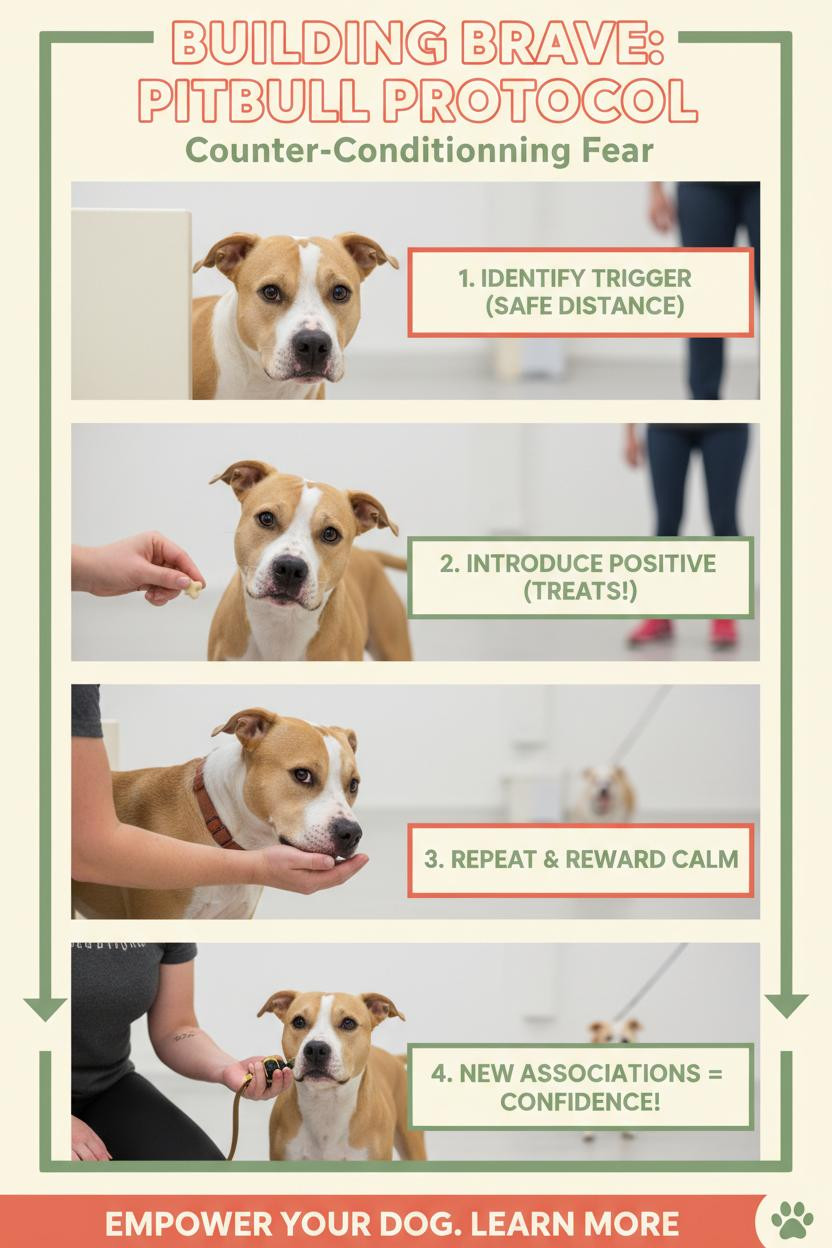 BUILDING BRAVE: PITBULL PROTOCOL

Counter-Conditionning Fear

1. IDENTIFY TRIGGER (SAFE DISTANCE)

2. INTRODUCE POSITIVE (TREATS!)

3. REPEAT & REWARD CALM

4. NEW ASSOCIATIONS = CONFIDENCE!

EMPOWER YOUR DOG. LEARN MORE