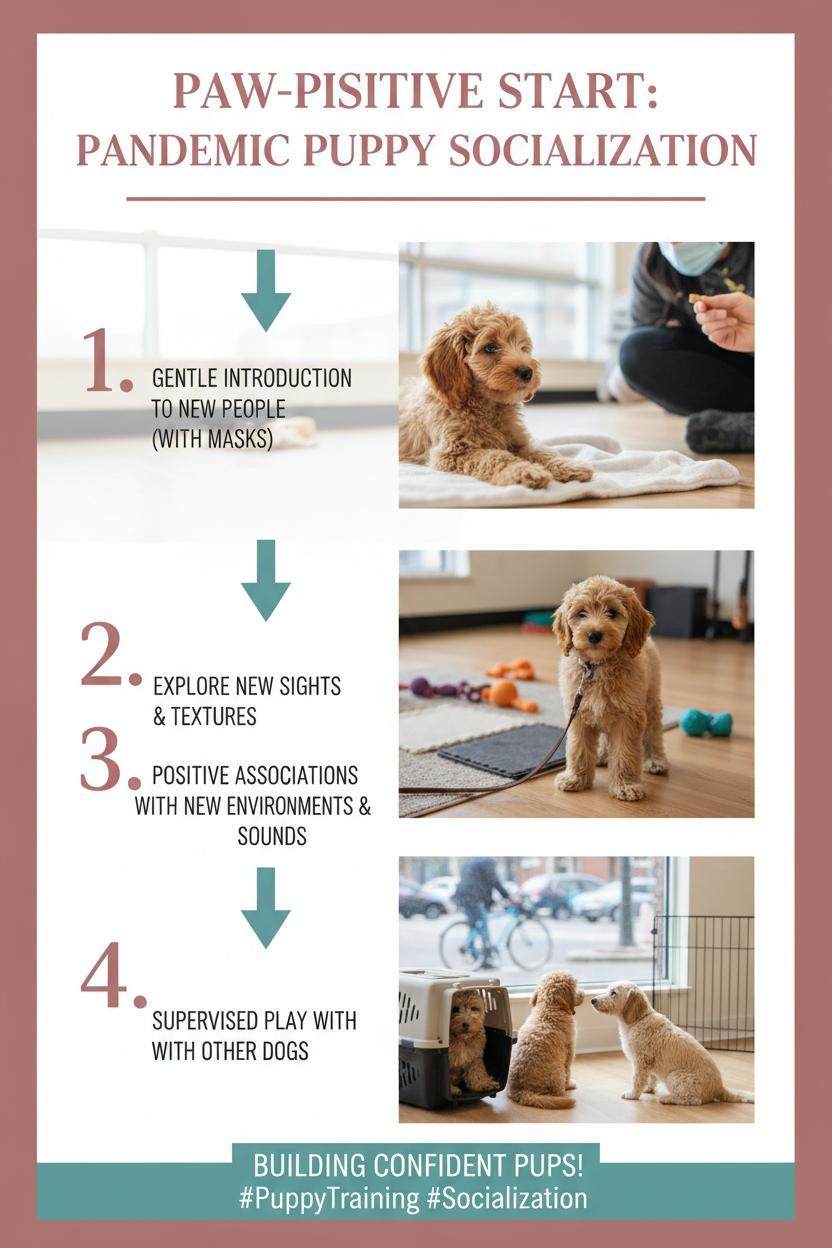 PAW-PISITIVE START:
PANDEMIC PUPPY SOCIALIZATION

1. GENTLE INTRODUCTION TO NEW PEOPLE (WITH MASKS)

2. EXPLORE NEW SIGHTS & TEXTURES

3. POSITIVE ASSOCIATIONS WITH NEW ENVIRONMENTS & SOUNDS

4. SUPERVISED PLAY WITH WITH OTHER DOGS

BUILDING CONFIDENT PUPS!
#PuppyTraining #Socialization