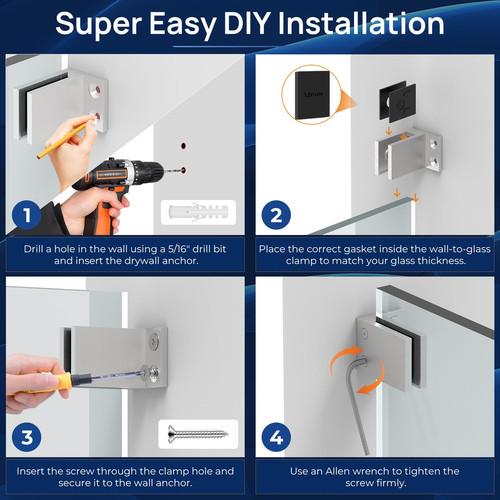 Super Easy DIY Installation

1

Drill a hole in the wall using a 5/16" drill bit and insert the drywall anchor.

12mm

2

Place the correct gasket inside the wall-to-glass clamp to match your glass thickness.

3

Insert the screw through the clamp hole and secure it to the wall anchor.

4

Use an Allen wrench to tighten the screw firmly.