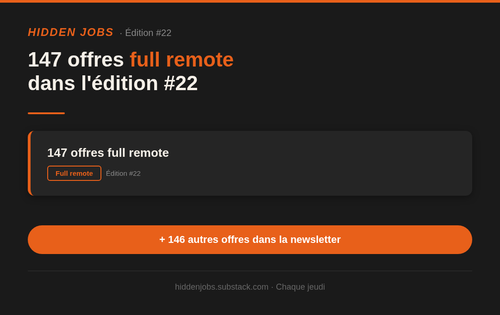 HIDDEN JOBS · Édition #22

147 offres full remote
dans l'édition #22

147 offres full remote

Full remote Édition #22

+ 146 autres offres dans la newsletter

hiddenjobs.substack.com · Chaque jeudi