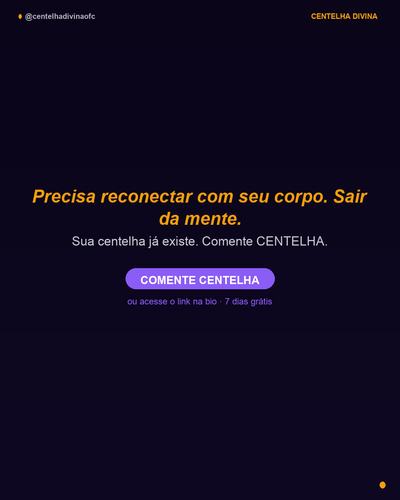 @centelhadivinaofc

CENTELHA DIVINA

Precisa reconectar com seu corpo. Sair da mente.

Sua centelha já existe. Comente CENTELHA.

COMENTE CENTELHA

ou acesse o link na bio · 7 dias grátis