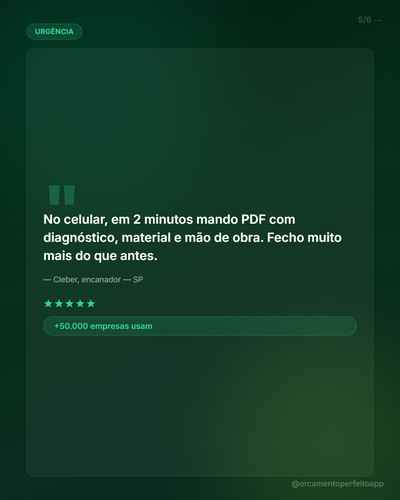 URGÊNCIA

5/6 →

"

No celular, em 2 minutos mando PDF com diagnóstico, material e mão de obra. Fecho muito mais do que antes.

— Cleber, encanador — SP

★★★★★

+50.000 empresas usam

@orcamentoperfeitoapp