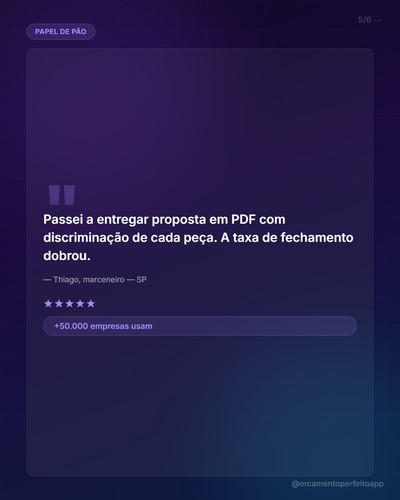 PAPEL DE PÃO

5/6 →

"

Passei a entregar proposta em PDF com discriminação de cada peça. A taxa de fechamento dobrou.

— Thiago, marceneiro — SP

★★★★★

+50.000 empresas usam

@orcamentoperfeitoapp