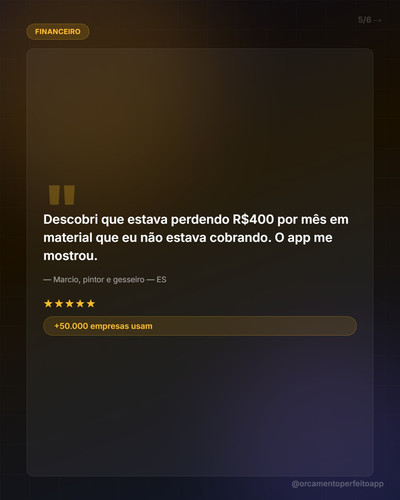 FINANCEIRO

5/6 →

"

Descobri que estava perdendo R$400 por mês em material que eu não estava cobrando. O app me mostrou.

— Marcio, pintor e gesseiro — ES

★★★★★

+50.000 empresas usam

@orcamentoperfeitoapp