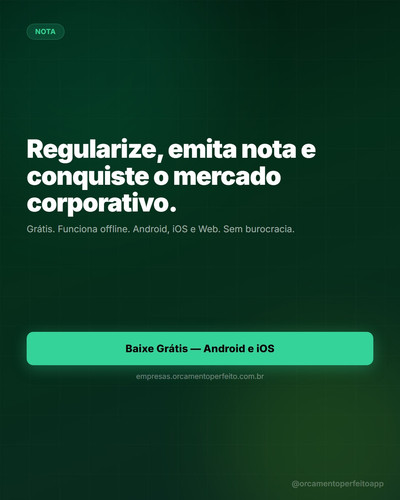 NOTA

Regularize, emita nota e conquiste o mercado corporativo.

Grátis. Funciona offline. Android, iOS e Web. Sem burocracia.

Baixe Grátis — Android e iOS

empresas.orcamentoperfeito.com.br

@orcamentoperfeitoapp