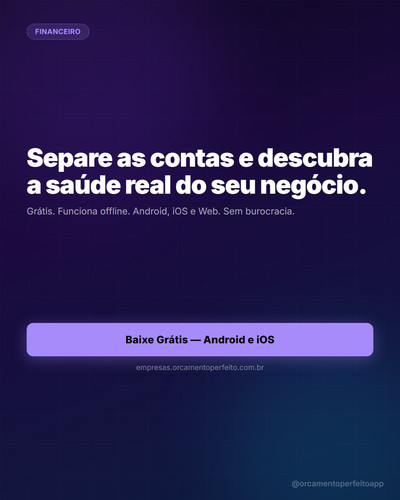 FINANCEIRO

Separe as contas e descubra a saúde real do seu negócio.

Grátis. Funciona offline. Android, iOS e Web. Sem burocracia.

Baixe Grátis — Android e iOS

empresas.orcamentoperfeito.com.br

@orcamentoperfeitoapp