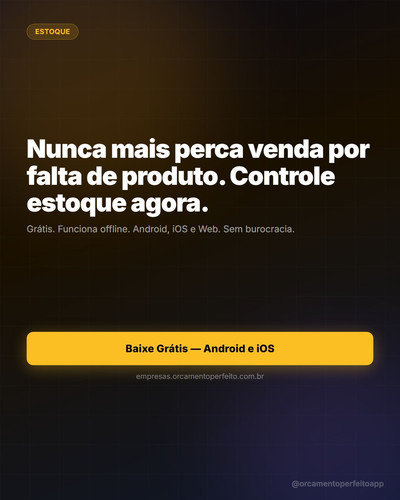 ESTOQUE

Nunca mais perca venda por falta de produto. Controle estoque agora.

Grátis. Funciona offline. Android, iOS e Web. Sem burocracia.

Baixe Grátis — Android e iOS

empresas.orcamentoperfeito.com.br

@orcamentoperfeitoapp