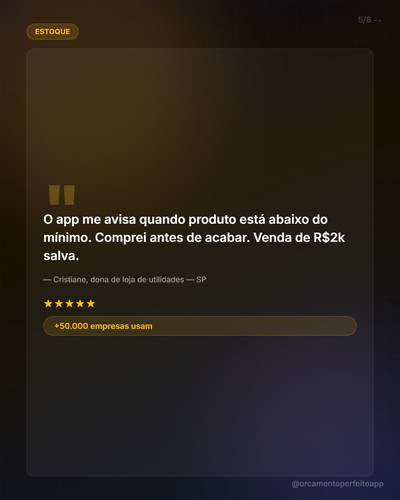 ESTOQUE

5/6 →

"

O app me avisa quando produto está abaixo do mínimo. Comprei antes de acabar. Venda de R$2k salva.

— Cristiane, dona de loja de utilidades — SP

★★★★★

+50.000 empresas usam

@orcamentoperfeitoapp