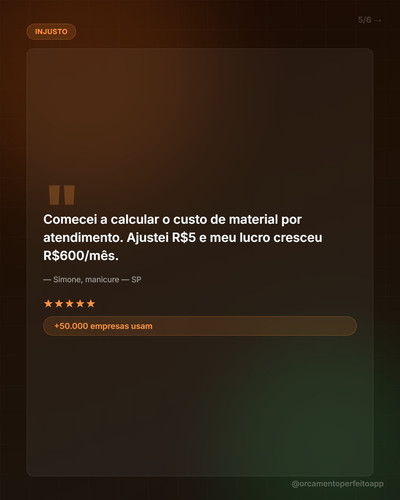 INJUSTO

5/6 →

"

Comecei a calcular o custo de material por atendimento. Ajustei R$5 e meu lucro cresceu R$600/mês.

— Simone, manicure — SP

★★★★★

+50.000 empresas usam

@orcamentoperfeitoapp