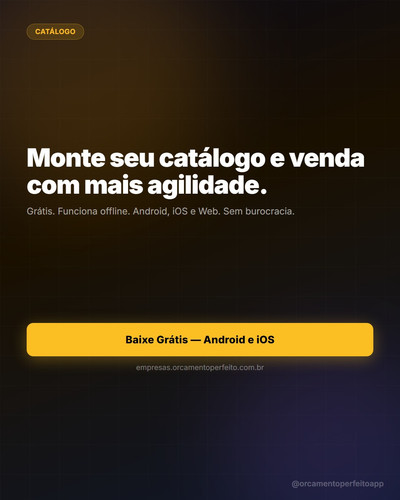 CATÁLOGO

Monte seu catálogo e venda com mais agilidade.

Grátis. Funciona offline. Android, iOS e Web. Sem burocracia.

Baixe Grátis — Android e iOS

empresas.orcamentoperfeito.com.br

@orcamentoperfeitoapp