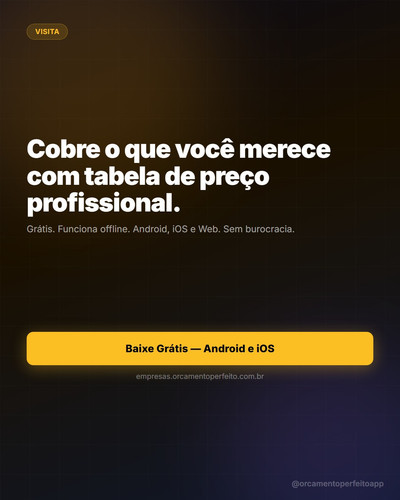 VISITA

Cobre o que você merece com tabela de preço profissional.

Grátis. Funciona offline. Android, iOS e Web. Sem burocracia.

Baixe Grátis — Android e iOS

empresas.orcamentoperfeito.com.br

@orcamentoperfeitoapp