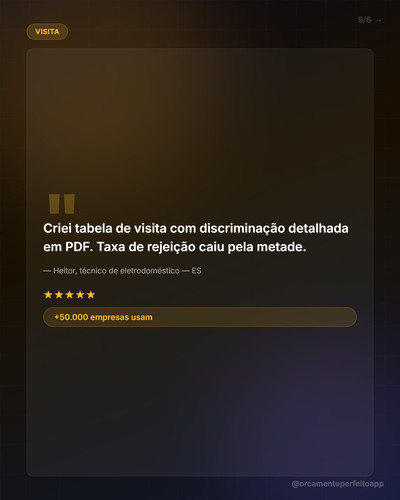 VISITA

5/6 →

"

Criei tabela de visita com discriminação detalhada em PDF. Taxa de rejeição caiu pela metade.

— Heitor, técnico de eletrodoméstico — ES

★★★★★

+50.000 empresas usam

@orcamentoperfeitoapp