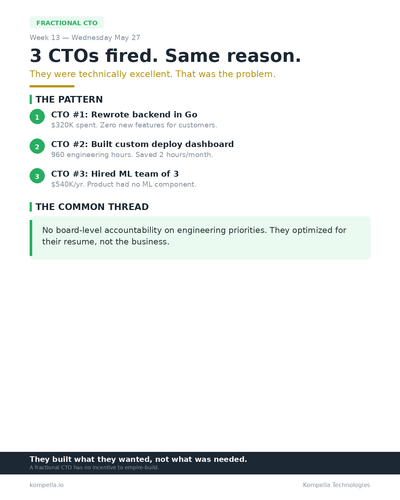 FRACTIONAL CTO

Week 13 — Wednesday May 27

3 CTOs fired. Same reason.

They were technically excellent. That was the problem.

THE PATTERN

1 CTO #1: Rewrote backend in Go
$320K spent. Zero new features for customers.

2 CTO #2: Built custom deploy dashboard
960 engineering hours. Saved 2 hours/month.

3 CTO #3: Hired ML team of 3
$540K/yr. Product had no ML component.

THE COMMON THREAD

No board-level accountability on engineering priorities. They optimized for their resume, not the business.

They built what they wanted, not what was needed.
A fractional CTO has no incentive to empire-build.

kompella.io

Kompella Technologies