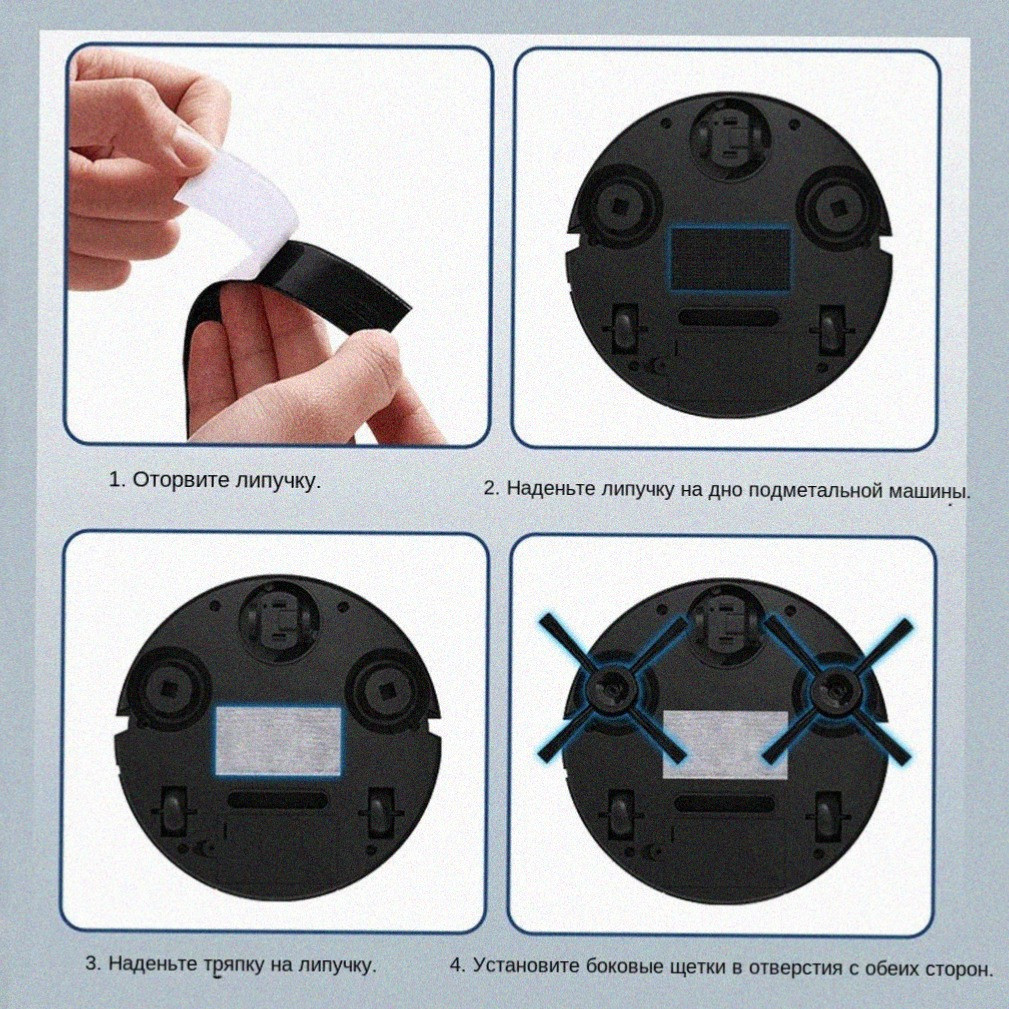 1. Оторвите липучку.

2. Наденьте липучку на дно подметальной машины.

3. Наденьте тряпку на липучку.

4. Установите боковые щетки в отверстия с обеих сторон.