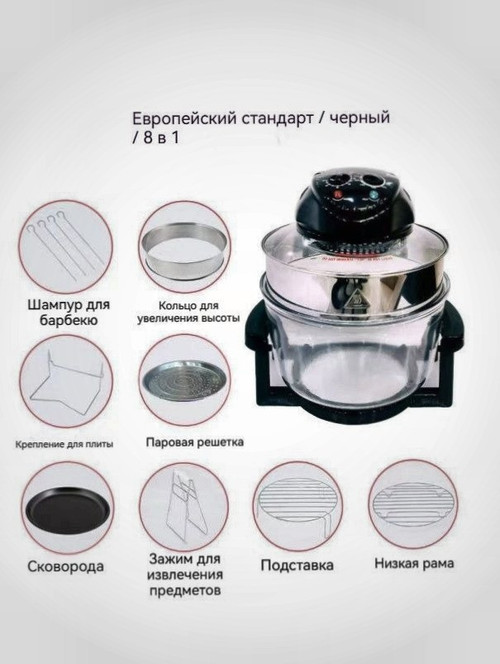 Европейский стандарт / черный / 8 в 1

Шампур для барбекю

Кольцо для увеличения высоты

Крепление для плиты

Паровая решетка

Сковорода

Зажим для извлечения предметов

Подставка

Низкая рама