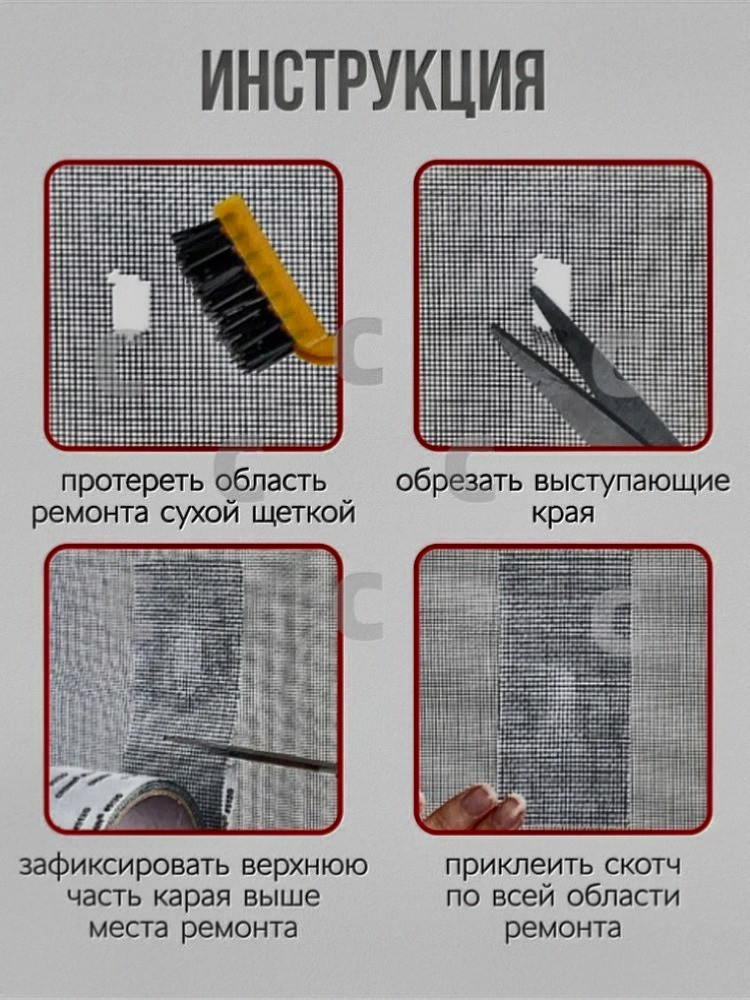 ИНСТРУКЦИЯ

протереть область ремонта сухой щеткой

обрезать выступающие края

зафиксировать верхнюю часть карая выше места ремонта

приклеить скотч по всей области ремонта