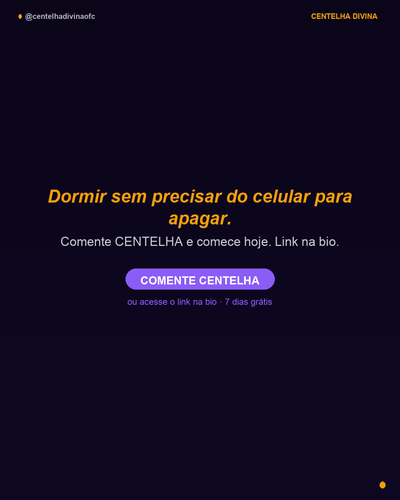 @centelhadivinaofc

CENTELHA DIVINA

Dormir sem precisar do celular para apagar.

Comente CENTELHA e comece hoje. Link na bio.

COMENTE CENTELHA

ou acesse o link na bio · 7 dias grátis