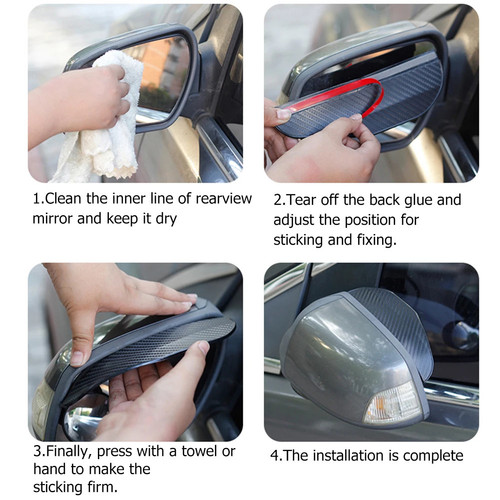 1.Clean the inner line of rearview mirror and keep it dry

2.Tear off the back glue and adjust the position for sticking and fixing.

3.Finally, press with a towel or hand to make the sticking firm.

4.The installation is complete