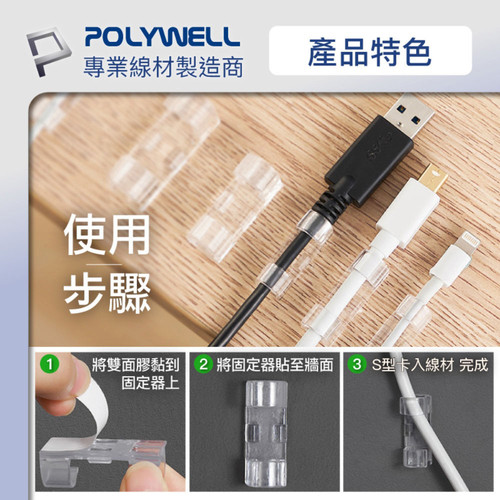 POLYWELL
專業線材製造商

產品特色

使用
步驟

1 將雙面膠黏到固定器上

2 將固定器貼至牆面

3 S型卡入線材 完成