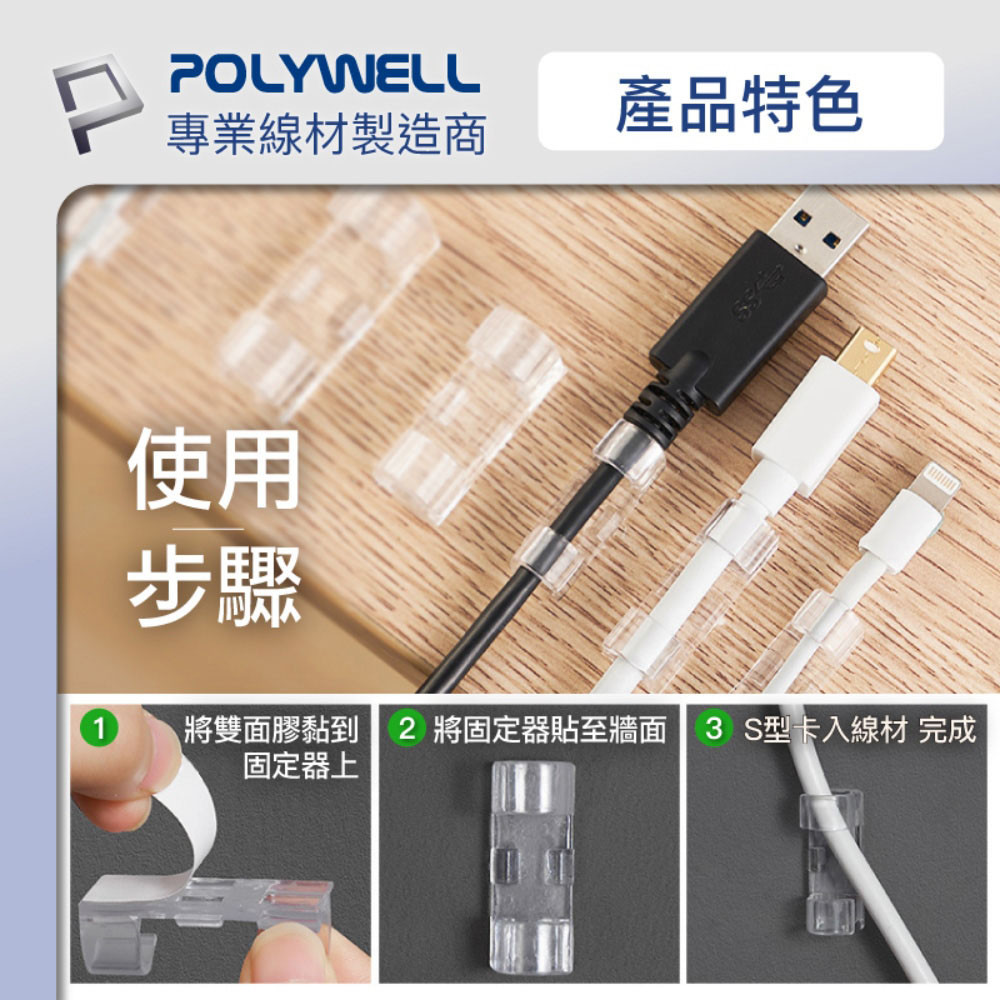 POLYWELL
專業線材製造商

產品特色

使用
步驟

1 將雙面膠黏到固定器上

2 將固定器貼至牆面

3 S型卡入線材 完成