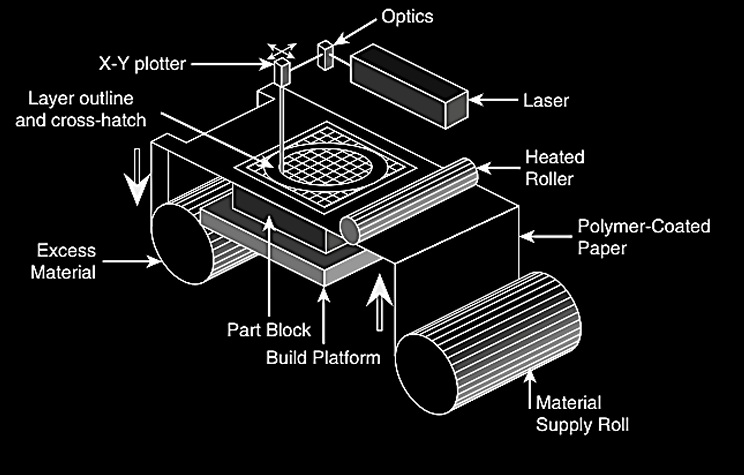 Optics
X-Y plotter
Layer outline and cross-hatch
Laser
Heated Roller
Polymer-Coated Paper
Excess Material
Part Block
Build Platform
Material Supply Roll