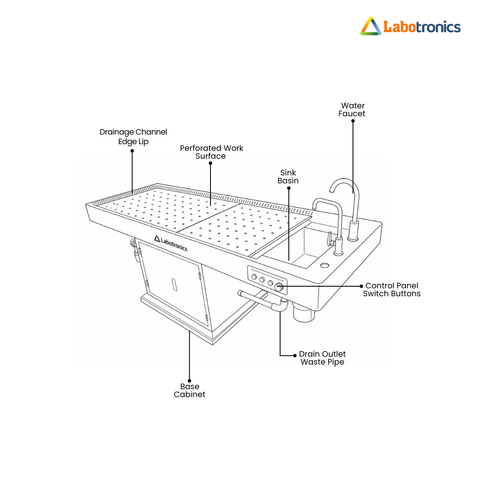 Labotronics

Water Faucet

Drainage Channel Edge Lip

Perforated Work Surface

Sink Basin

Labotronics

Control Panel Switch Buttons

Drain Outlet Waste Pipe

Base Cabinet