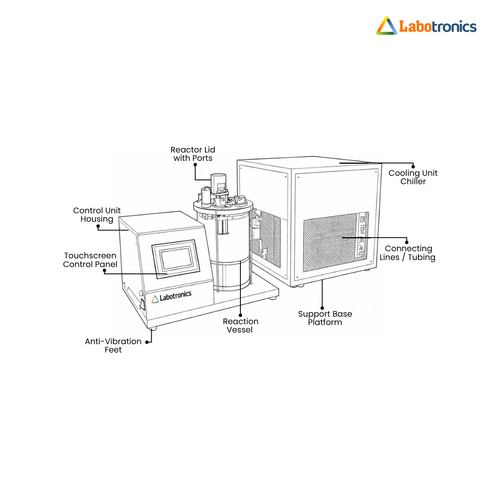 Labotronics

Reactor Lid with Ports

Cooling Unit Chiller

Control Unit Housing

Touchscreen Control Panel

Connecting Lines / Tubing

Labotronics

Reaction Vessel

Support Base Platform

Anti-Vibration Feet