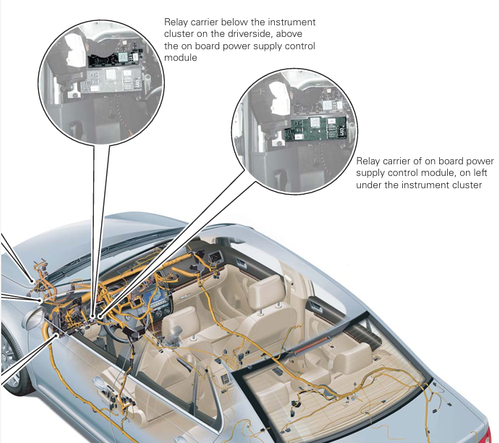 Relay carrier below the instrument cluster on the driverside, above the on board power supply control module

Relay carrier of on board power supply control module, on left under the instrument cluster