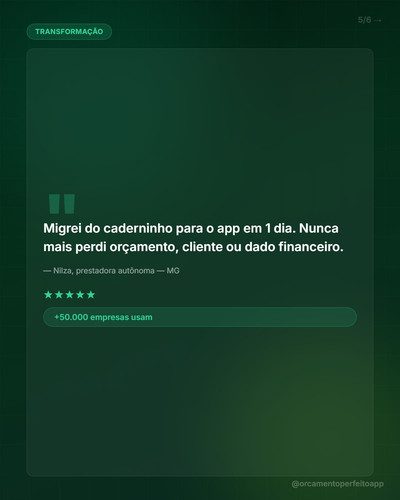 TRANSFORMAÇÃO

5/6 →

"

Migrei do caderninho para o app em 1 dia. Nunca mais perdi orçamento, cliente ou dado financeiro.

— Nilza, prestadora autônoma — MG

★★★★★

+50.000 empresas usam

@orcamentoperfeitoapp