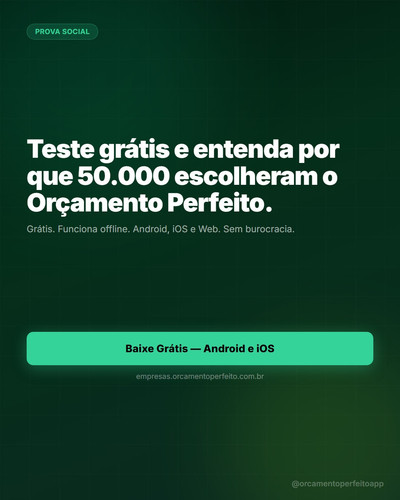 PROVA SOCIAL

Teste grátis e entenda por que 50.000 escolheram o Orçamento Perfeito.

Grátis. Funciona offline. Android, iOS e Web. Sem burocracia.

Baixe Grátis — Android e iOS

empresas.orcamentoperfeito.com.br

@orcamentoperfeitoapp