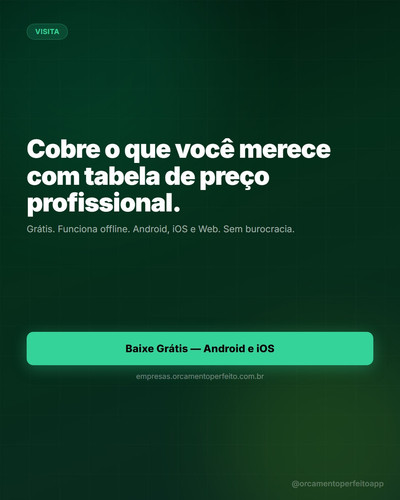 VISITA

Cobre o que você merece com tabela de preço profissional.

Grátis. Funciona offline. Android, iOS e Web. Sem burocracia.

Baixe Grátis — Android e iOS

empresas.orcamentoperfeito.com.br

@orcamentoperfeitoapp