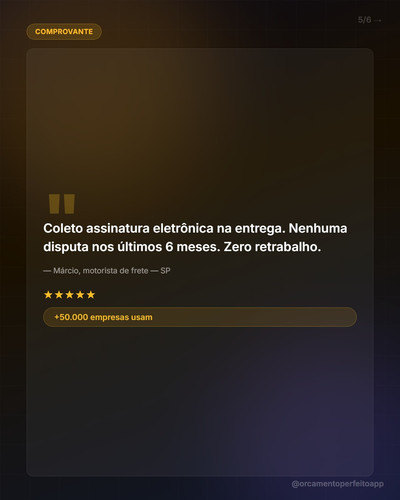 COMPROVANTE

5/6 →

"

Coleto assinatura eletrônica na entrega. Nenhuma disputa nos últimos 6 meses. Zero retrabalho.

— Márcio, motorista de frete — SP

★★★★★

+50.000 empresas usam

@orcamentoperfeitoapp