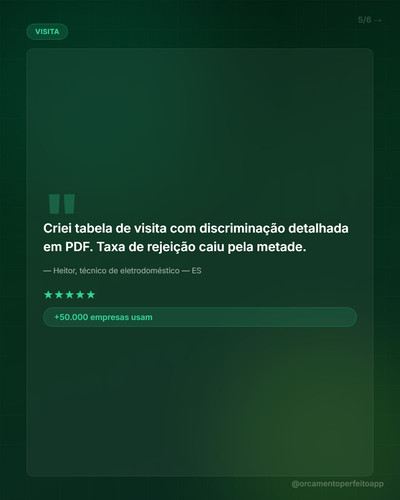 VISITA

5/6 →

"

Criei tabela de visita com discriminação detalhada em PDF. Taxa de rejeição caiu pela metade.

— Heitor, técnico de eletrodoméstico — ES

★★★★★

+50.000 empresas usam

@orcamentoperfeitoapp