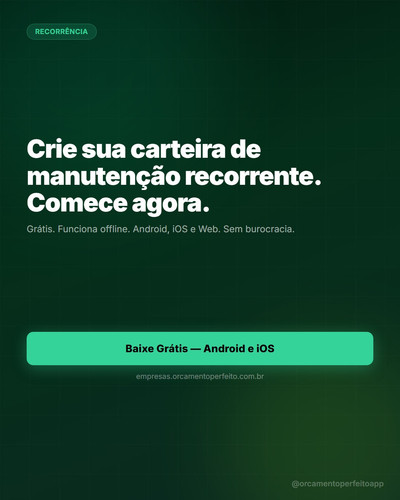 RECORRÊNCIA

Crie sua carteira de manutenção recorrente. Comece agora.

Grátis. Funciona offline. Android, iOS e Web. Sem burocracia.

Baixe Grátis — Android e iOS

empresas.orcamentoperfeito.com.br

@orcamentoperfeitoapp