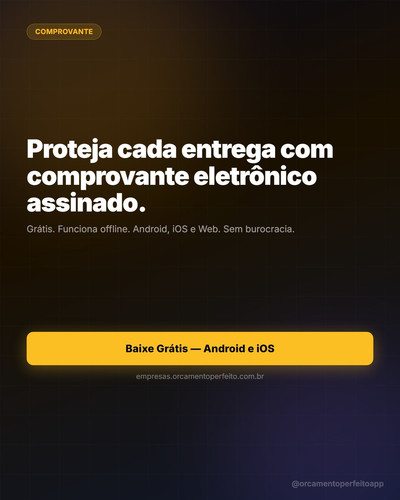 COMPROVANTE

Proteja cada entrega com comprovante eletrônico assinado.

Grátis. Funciona offline. Android, iOS e Web. Sem burocracia.

Baixe Grátis — Android e iOS

empresas.orcamentoperfeito.com.br

@orcamentoperfeitoapp