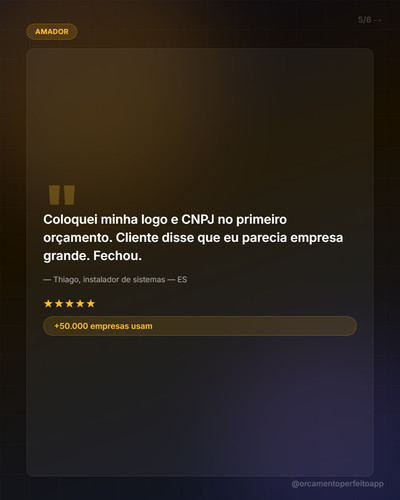 AMADOR

5/6 →

"

Coloquei minha logo e CNPJ no primeiro orçamento. Cliente disse que eu parecia empresa grande. Fechou.

— Thiago, instalador de sistemas — ES

★★★★★

+50.000 empresas usam

@orcamentoperfeitoapp