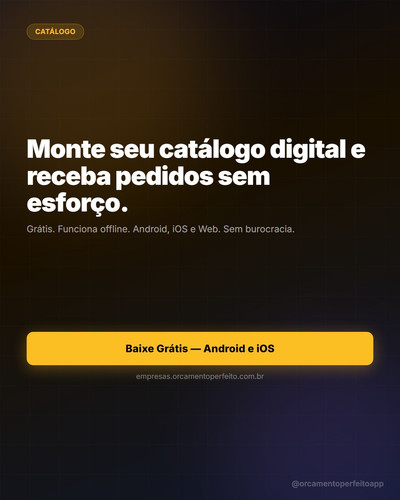 CATÁLOGO

Monte seu catálogo digital e receba pedidos sem esforço.

Grátis. Funciona offline. Android, iOS e Web. Sem burocracia.

Baixe Grátis — Android e iOS

empresas.orcamentoperfeito.com.br

@orcamentoperfeitoapp